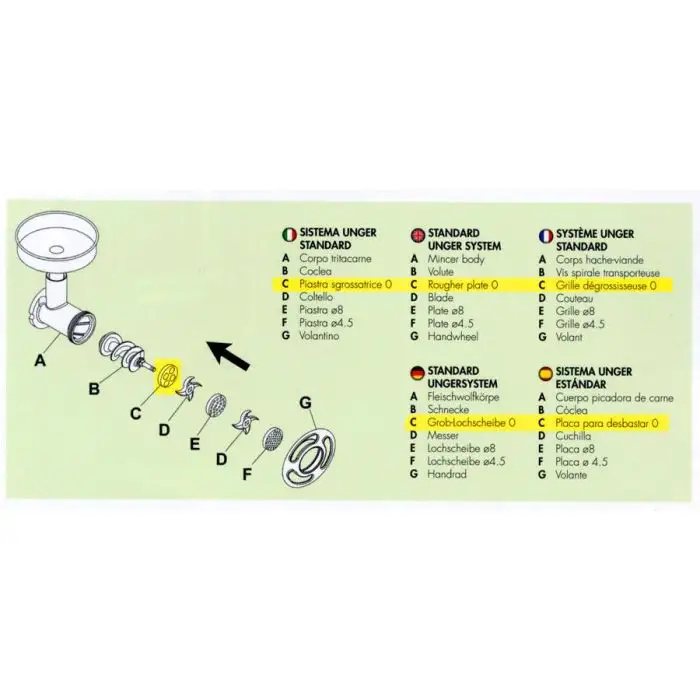 A
B
C
D
E
D
F
G

SISTEMA UNGER STANDARD
A Corpo tritacarne
B Coclea
C Piastra sgrossatrice 0
D Coltello
E Piastra ø8
F Piastra ø4.5
G Volantino

STANDARD UNGER SYSTEM
A Mincer body
B Volute
C Rougher plate 0
D Blade
E Plate ø8
F Plate ø4.5
G Handwheel

SYSTÈME UNGER STANDARD
A Corps hache-viande
B Vis spirale transporteuse
C Grille dégrossisseuse 0
D Couteau
E Grille ø8
F Grille ø4.5
G Volant

STANDARD UNGERSYSTEM
A Fleischwolfkörpe
B Schnecke
C Grob-Lochscheibe 0
D Messer
E Lochscheibe ø8
F Lochscheibe ø4.5
G Handrad

SISTEMA UNGER ESTÁNDAR
A Cuerpo picadora de carne
B Cóclea
C Placa para desbastar 0
D Cuchilla
E Placa ø8
F Placa ø 4.5
G Volante